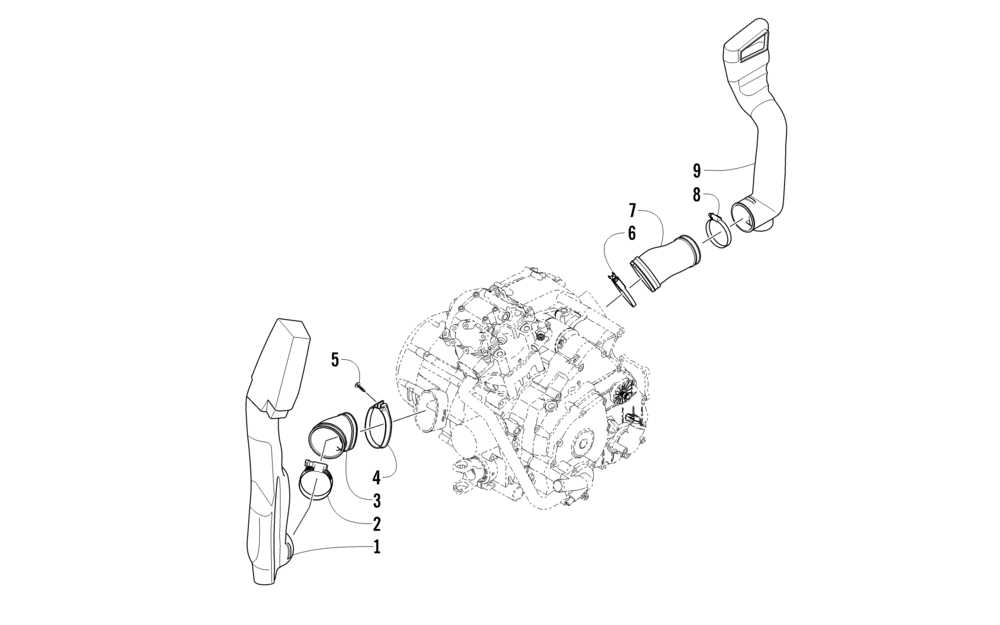 9
8
7
6
5
4
3
2
1